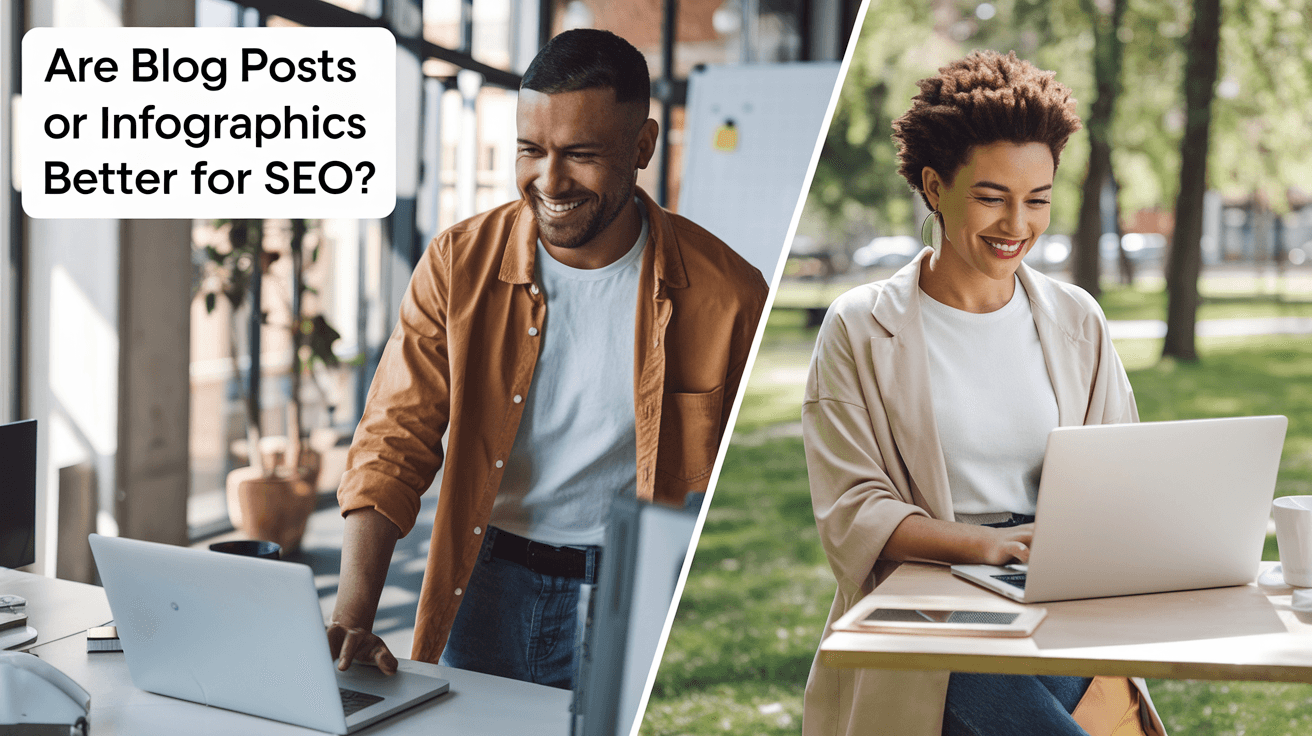 Are Blog Posts or Infographics Better for SEO?